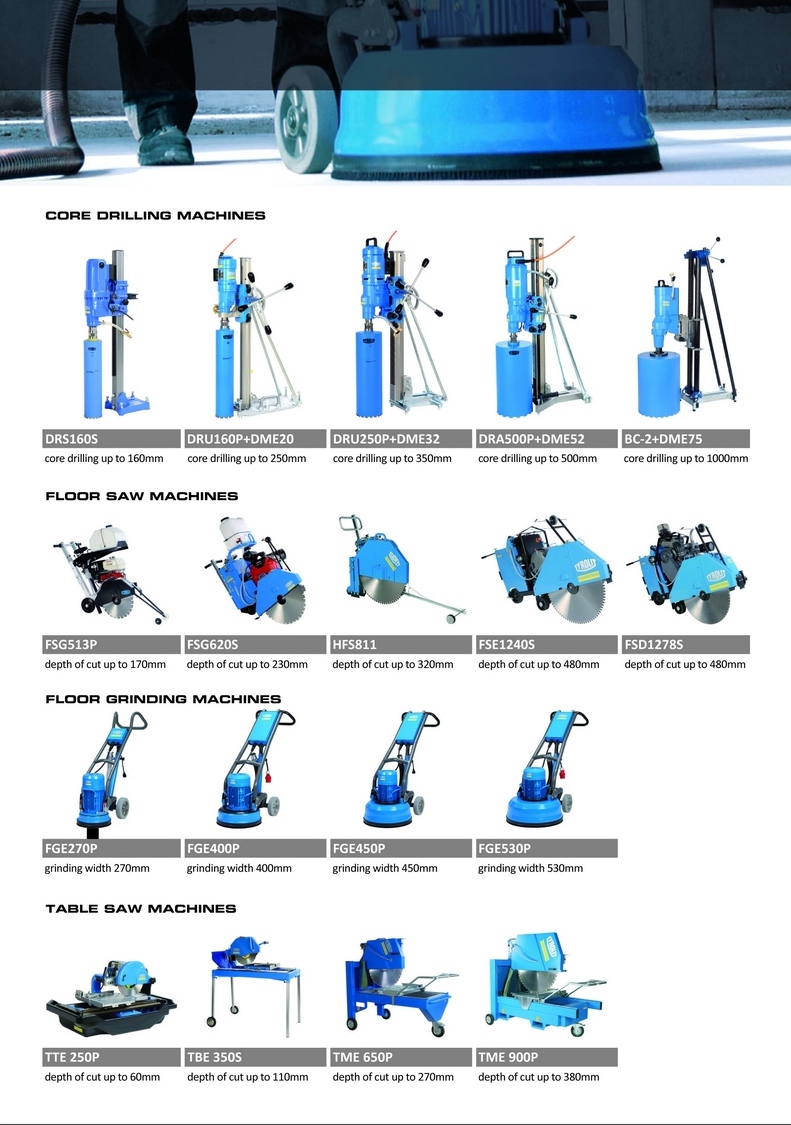 CORE DRILLING MACHINES

DRS160S
core drilling up to 160mm

DRU160P+DME20
core drilling up to 250mm

DRU250P+DME32
core drilling up to 350mm

DRA500P+DME52
core drilling up to 500mm

BC-2+DME75
core drilling up to 1000mm

FLOOR SAW MACHINES

FSG513P
depth of cut up to 170mm

FSG620S
depth of cut up to 230mm

HFS811
depth of cut up to 320mm

FSE1240S
depth of cut up to 480mm

FSD1278S
depth of cut up to 480mm

FLOOR GRINDING MACHINES

FGE270P
grinding width 270mm

FGE400P
grinding width 400mm

FGE450P
grinding width 450mm

FGE530P
grinding width 530mm

TABLE SAW MACHINES

TTE 250P
depth of cut up to 60mm

TBE 350S
depth of cut up to 110mm

TME 650P
depth of cut up to 270mm

TME 900P
depth of cut up to 380mm